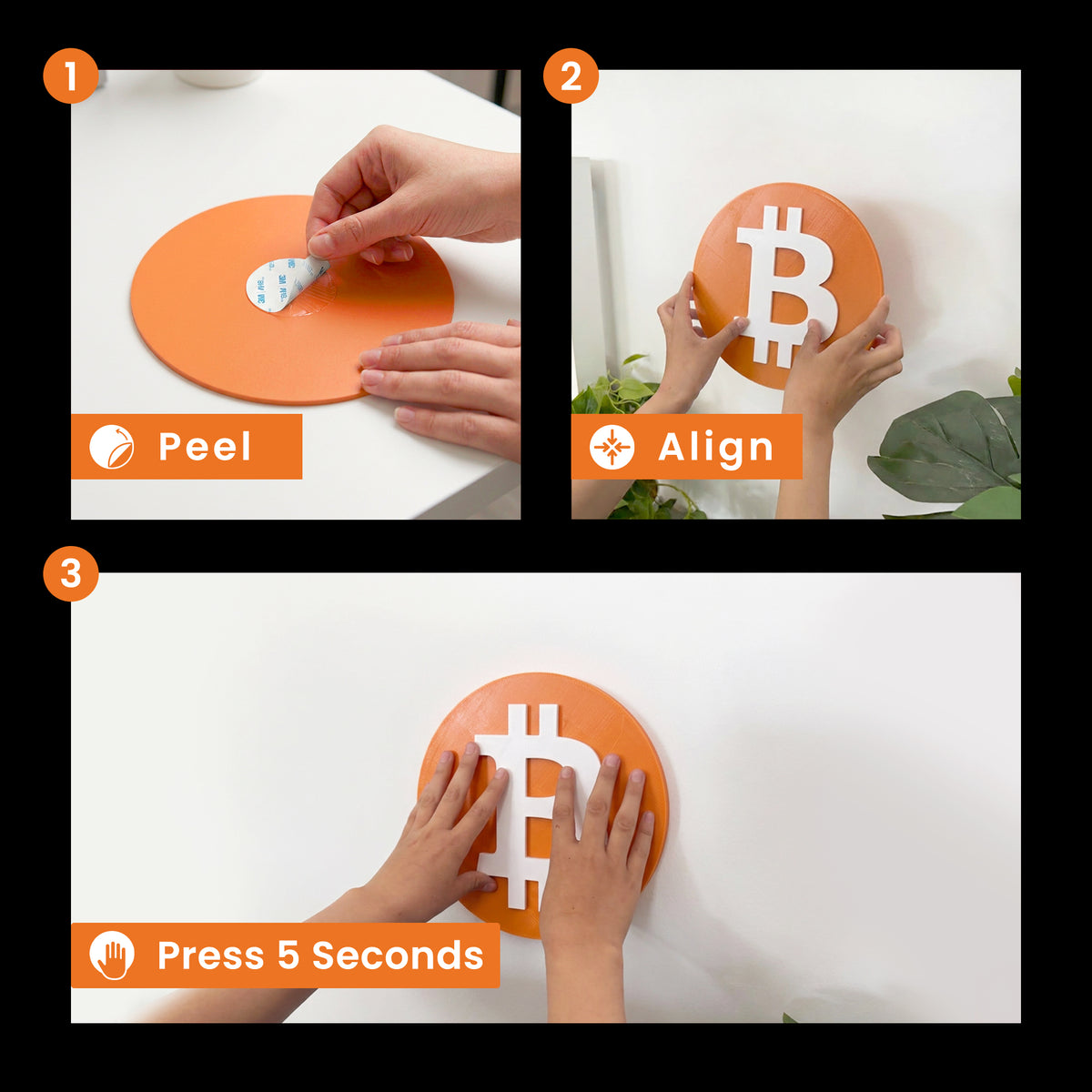 1

Peel

2

Align

3

Press 5 Seconds