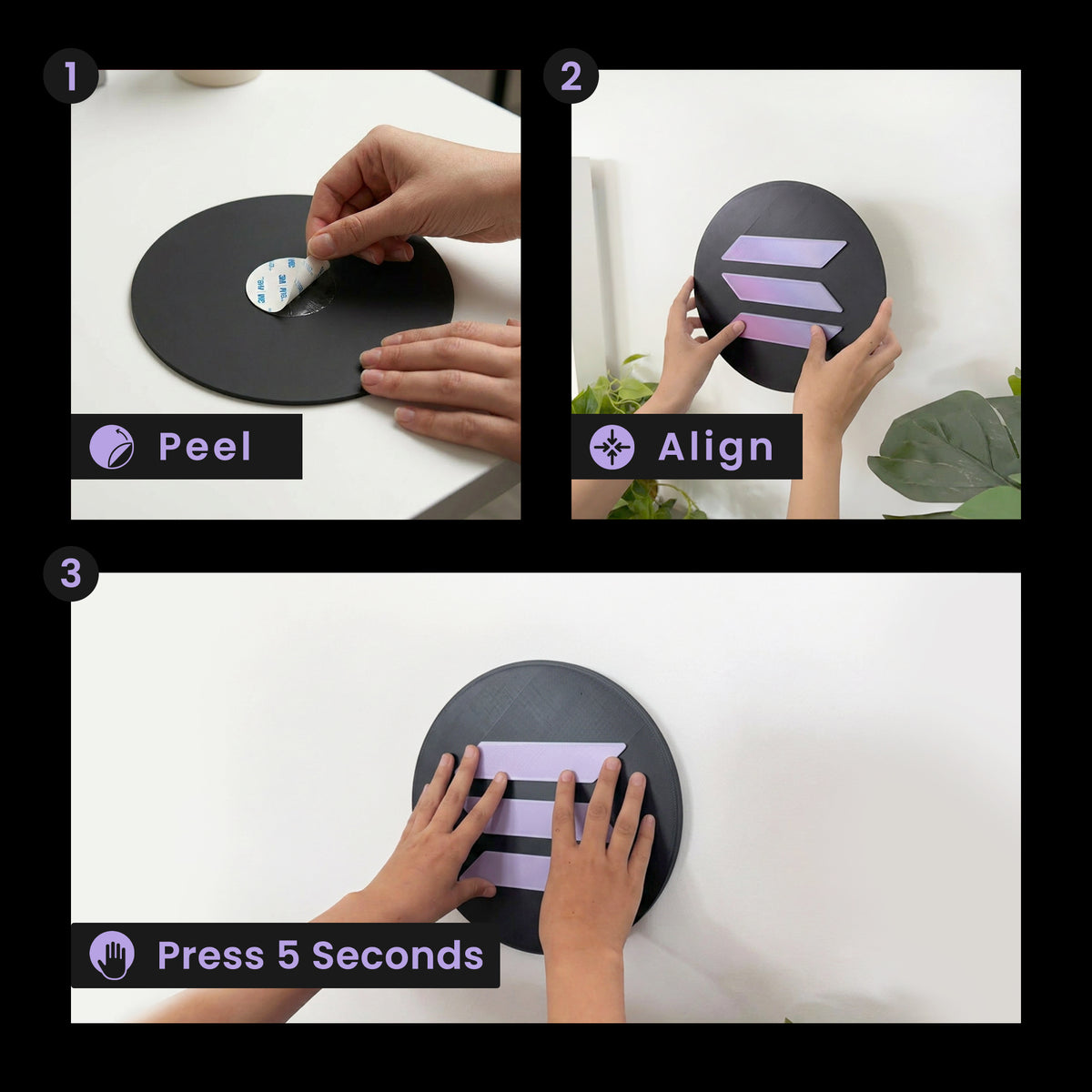 1

Peel

2

Align

3

Press 5 Seconds