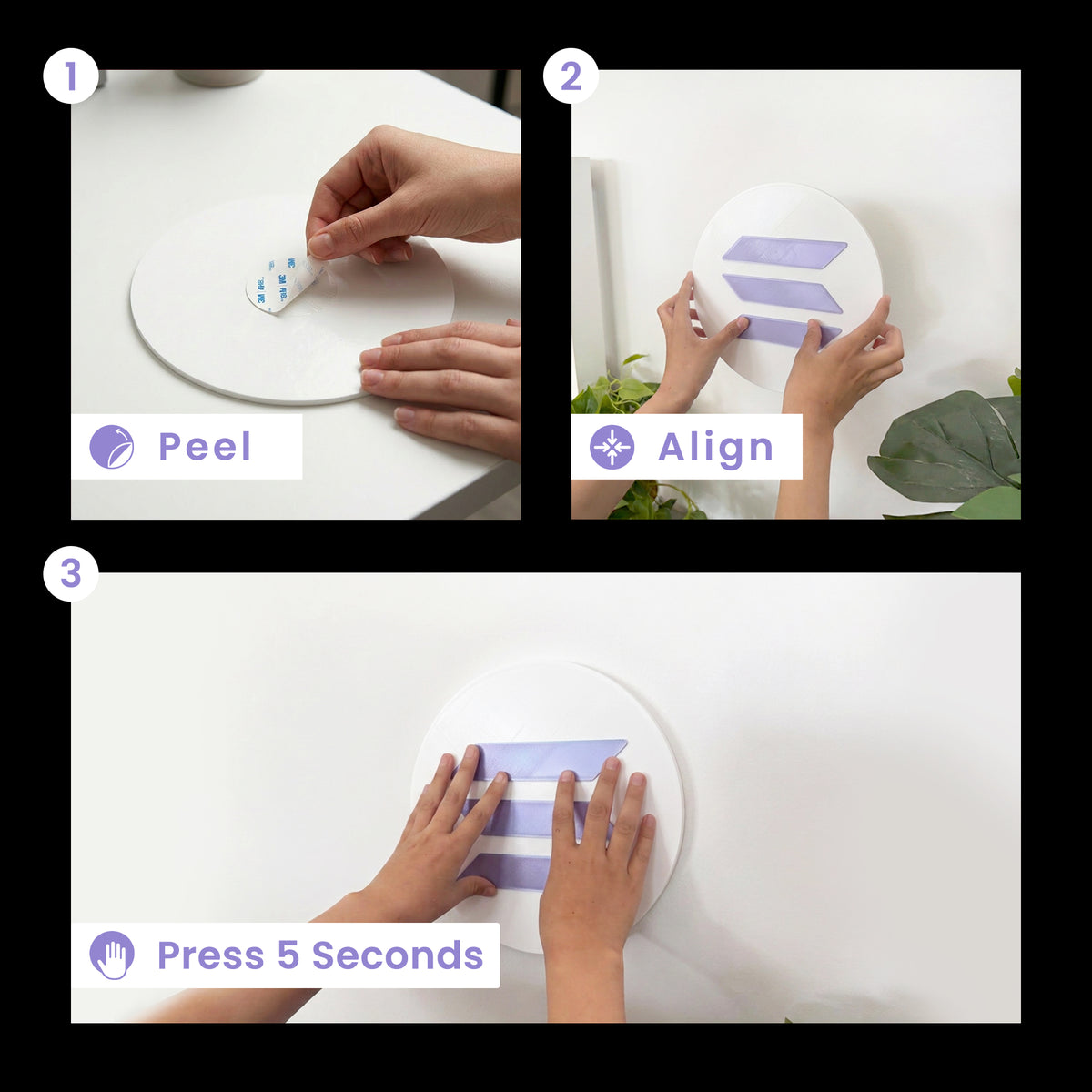 1

Peel

2

Align

3

Press 5 Seconds