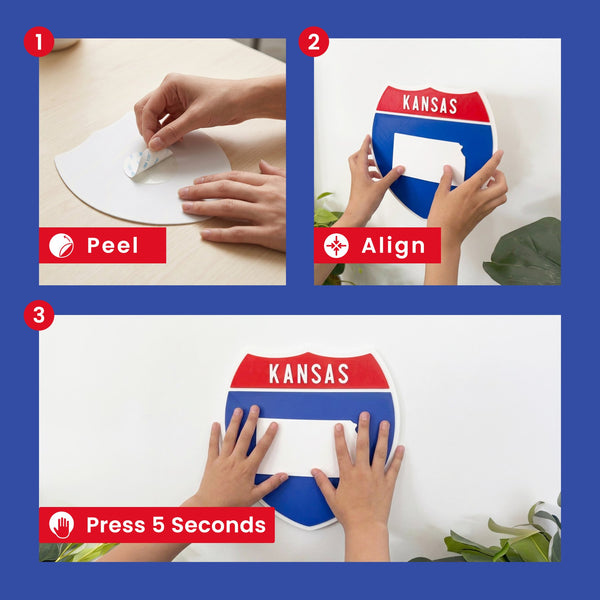 1

Peel

2

KANSAS

Align

3

KANSAS

Press 5 Seconds